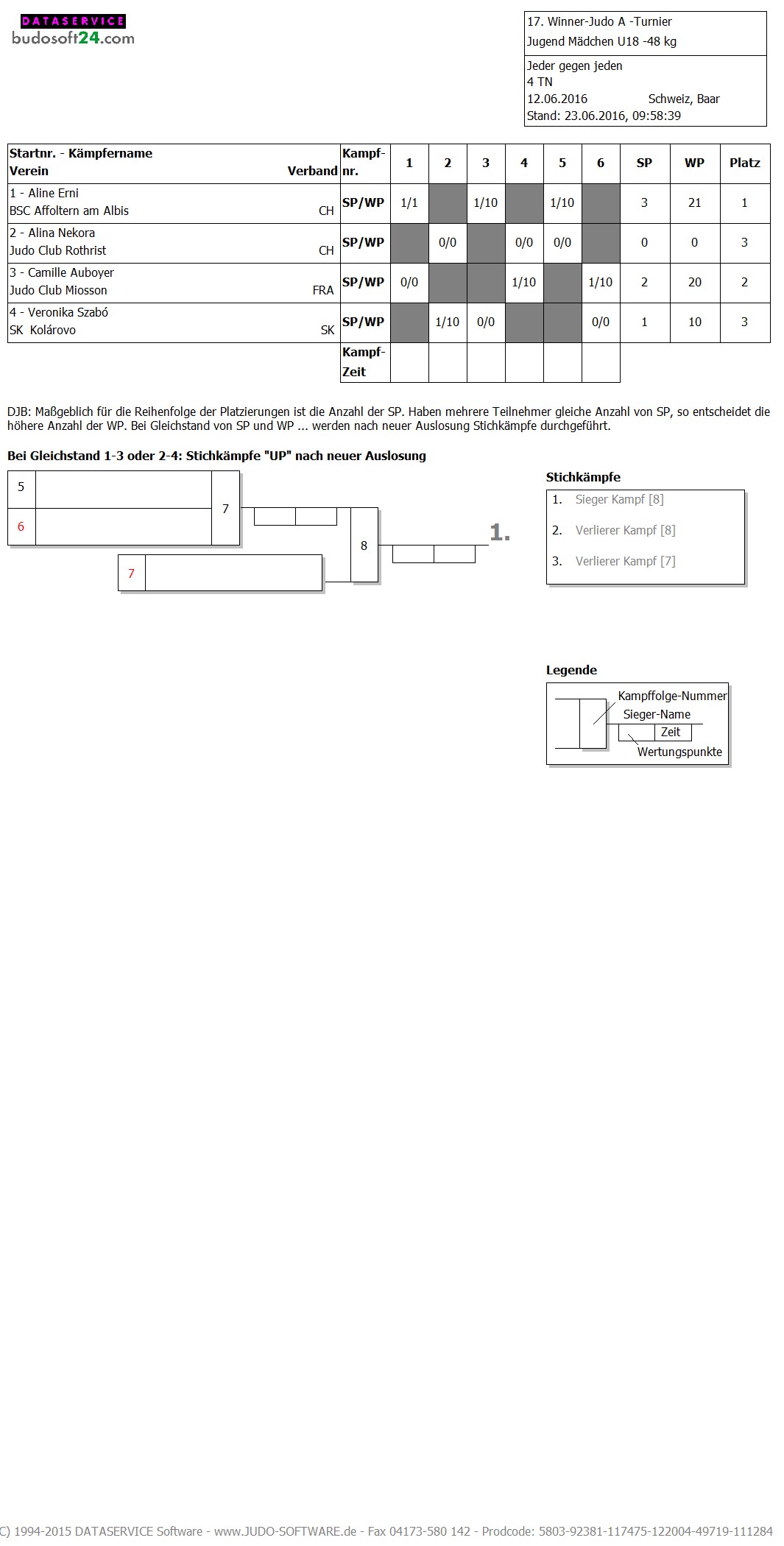 DATASERVICE
budosoft24.com

17. Winner-Judo A -Turnier
Jugend Mädchen U18 -48 kg

Jeder gegen jeden
4 TN
12.06.2016 Schweiz, Baar
Stand: 23.06.2016, 09:58:39

| Startnr. - Kämpfername Verein Verband | Kampf-nr. | 1 | 2 | 3 | 4 | 5 | 6 | SP | WP | Platz |
|---|---|---|---|---|---|---|---|---|---|---|
| 1 - Aline Erni BSC Affoltern am Albis CH | SP/WP | 1/1 | | 1/10 | | 1/10 | | 3 | 21 | 1 |
| 2 - Alina Nekora Judo Club Rothrist CH | SP/WP | | 0/0 | | 0/0 | 0/0 | | 0 | 0 | 3 |
| 3 - Camille Auboyer Judo Club Miosson FRA | SP/WP | 0/0 | | | 1/10 | | 1/10 | 2 | 20 | 2 |
| 4 - Veronika Szabó SK Kolárovo SK | SP/WP | | 1/10 | 0/0 | | | 0/0 | 1 | 10 | 3 |
| | Kampf-Zeit | | | | | | | | | |

DJB: Maßgeblich für die Reihenfolge der Platzierungen ist die Anzahl der SP. Haben mehrere Teilnehmer gleiche Anzahl von SP, so entscheidet die höhere Anzahl der WP. Bei Gleichstand von SP und WP ... werden nach neuer Auslosung Stichkämpfe durchgeführt.

Bei Gleichstand 1-3 oder 2-4: Stichkämpfe "UP" nach neuer Auslosung

5
6
7
7
8
1.

Stichkämpfe
1. Sieger Kampf [8]
2. Verlierer Kampf [8]
3. Verlierer Kampf [7]

Legende
Kampffolge-Nummer
Sieger-Name
Zeit
Wertungspunkte

C) 1994-2015 DATASERVICE Software - www.JUDO-SOFTWARE.de - Fax 04173-580 142 - Prodcode: 5803-92381-117475-122004-49719-111284